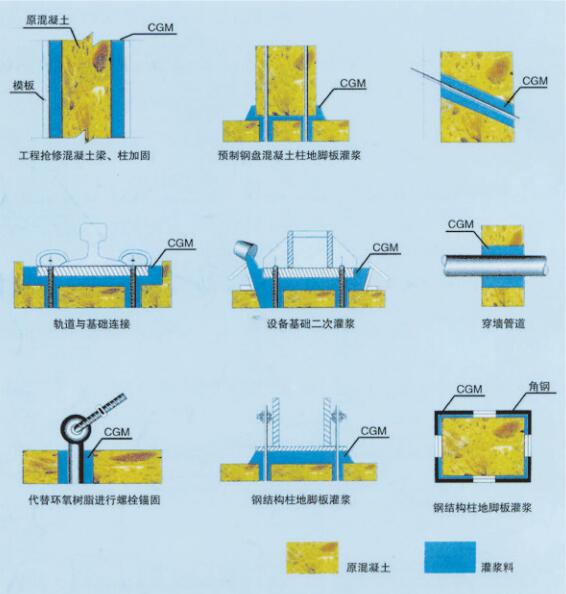 原混凝土
CGM
模板
工程抢修混凝土梁、柱加固

CGM
预制钢盘混凝土柱地脚板灌浆

CGM

CGM
轨道与基础连接

CGM
设备基础二次灌浆

CGM
穿墙管道

CGM
代替环氧树脂进行螺栓锚固

CGM
钢结构柱地脚板灌浆

CGM
角钢
钢结构柱地脚板灌浆

原混凝土
灌浆料